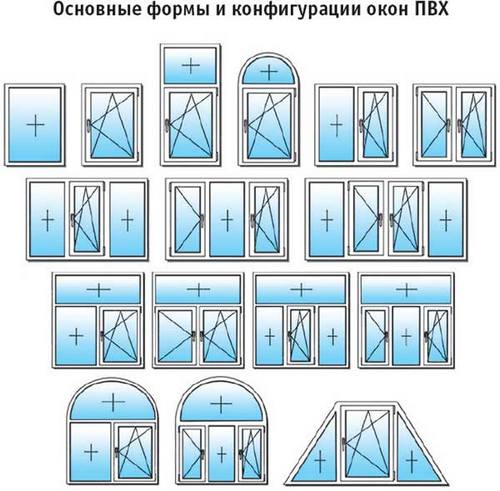 Основные формы и конфигурации окон ПВХ